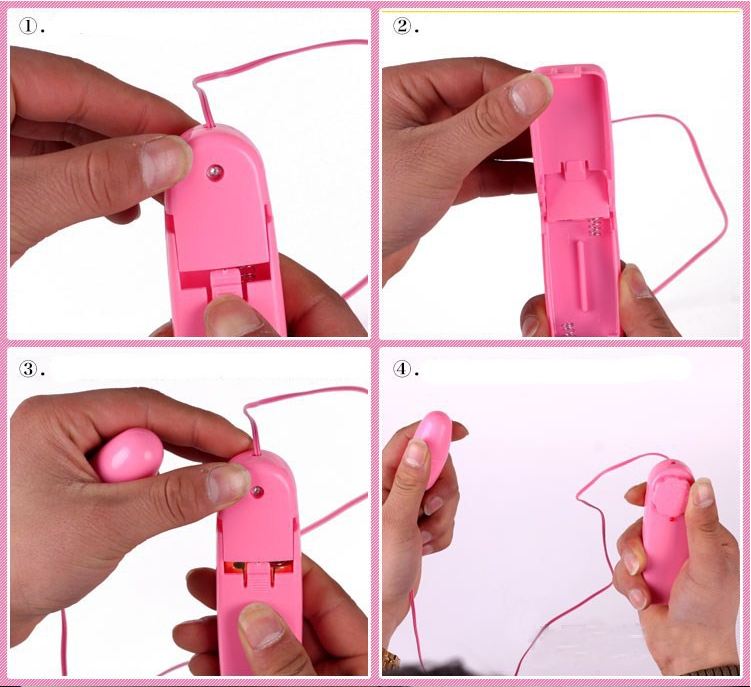 ①.

②.

③.

④.